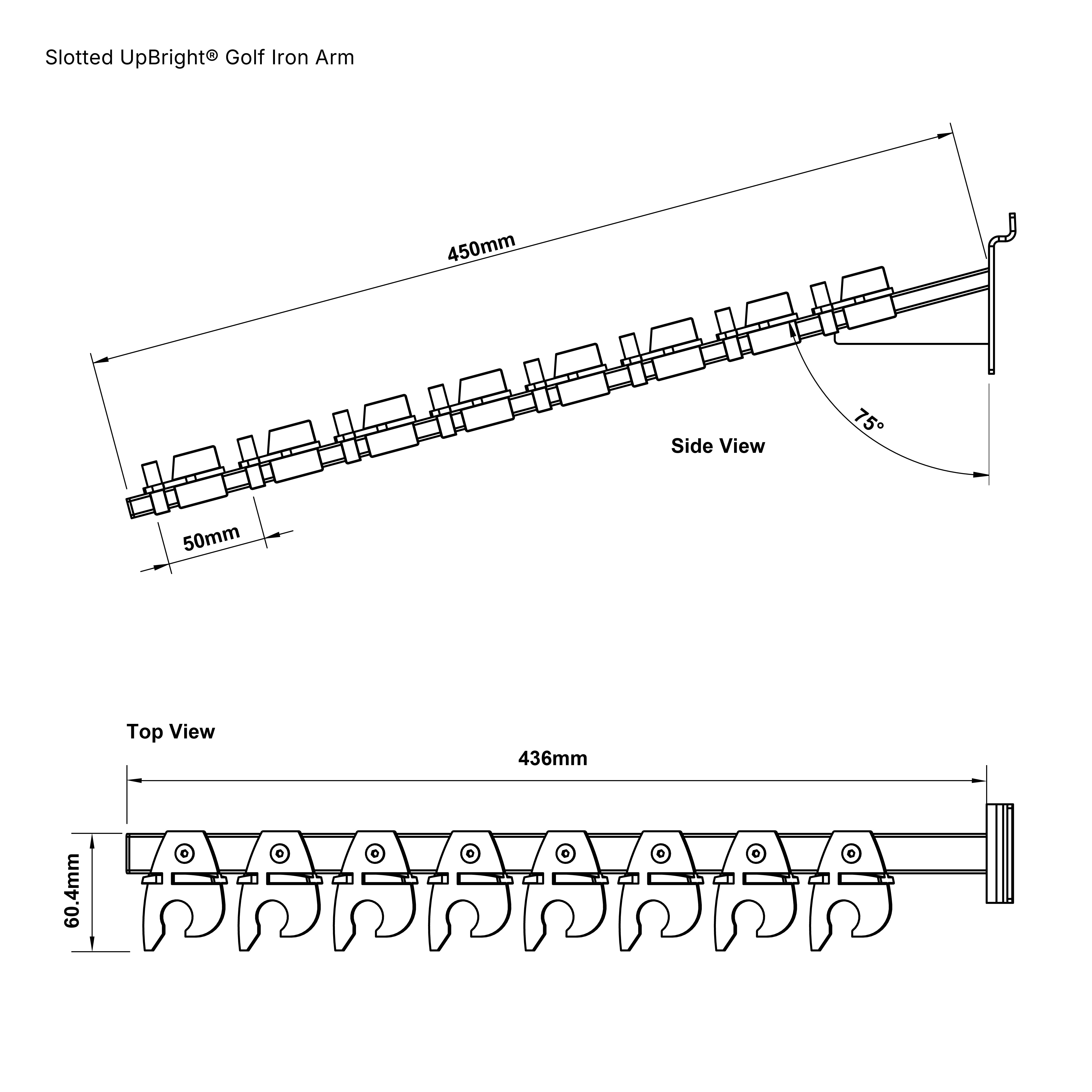 Slotted UpBright® Golf Iron Arm

450mm

75°

Side View

50mm

Top View

436mm

60.4mm